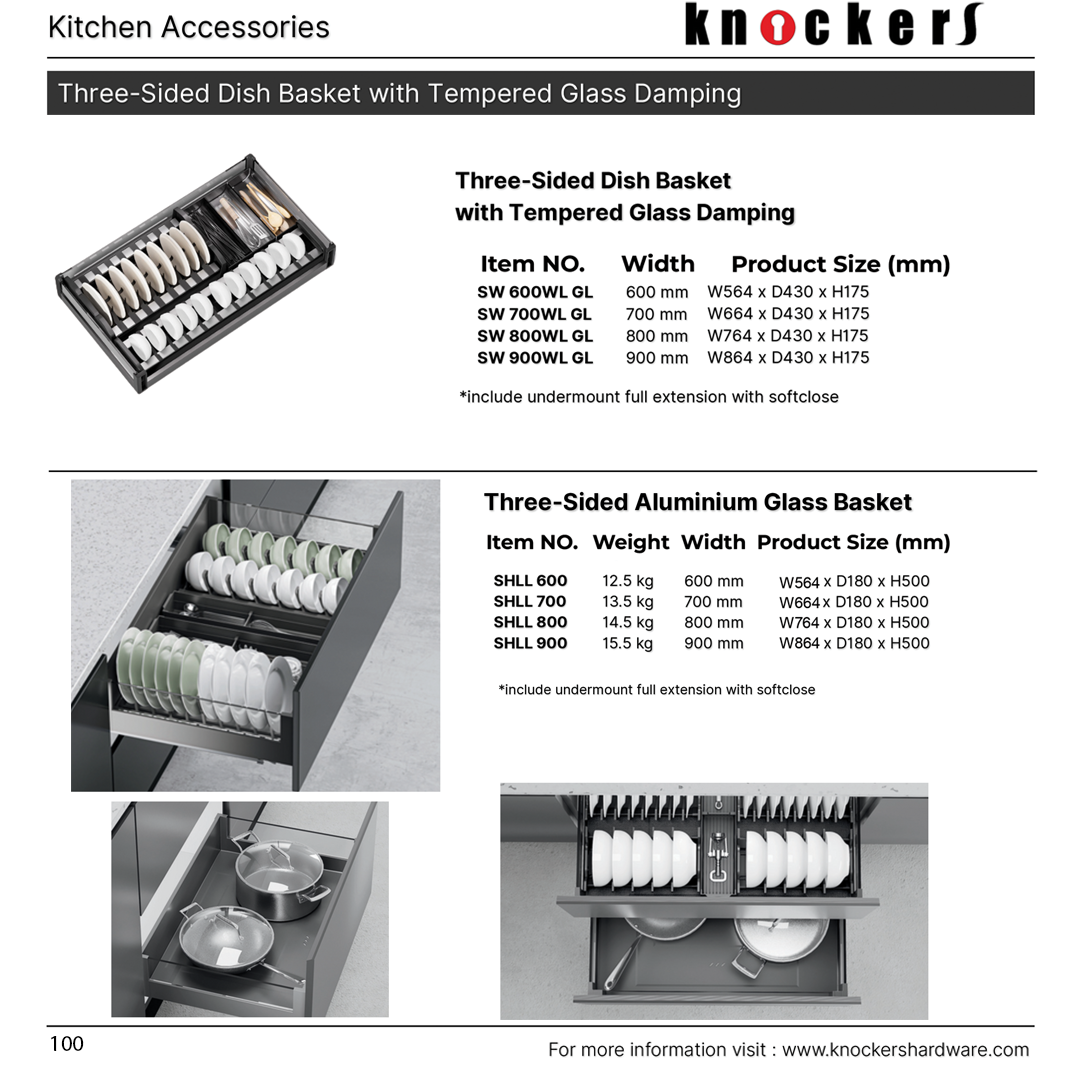 Kitchen Accessories

knockers

Three-Sided Dish Basket with Tempered Glass Damping

Three-Sided Dish Basket with Tempered Glass Damping

| Item NO. | Width | Product Size (mm) |
|---|---|---|
| SW 600WL GL | 600 mm | W564 x D430 x H175 |
| SW 700WL GL | 700 mm | W664 x D430 x H175 |
| SW 800WL GL | 800 mm | W764 x D430 x H175 |
| SW 900WL GL | 900 mm | W864 x D430 x H175 |

*include undermount full extension with softclose

Three-Sided Aluminium Glass Basket

| Item NO. | Weight | Width | Product Size (mm) |
|---|---|---|---|
| SHLL 600 | 12.5 kg | 600 mm | W564 x D180 x H500 |
| SHLL 700 | 13.5 kg | 700 mm | W664 x D180 x H500 |
| SHLL 800 | 14.5 kg | 800 mm | W764 x D180 x H500 |
| SHLL 900 | 15.5 kg | 900 mm | W864 x D180 x H500 |

*include undermount full extension with softclose

100

For more information visit : www.knockershardware.com