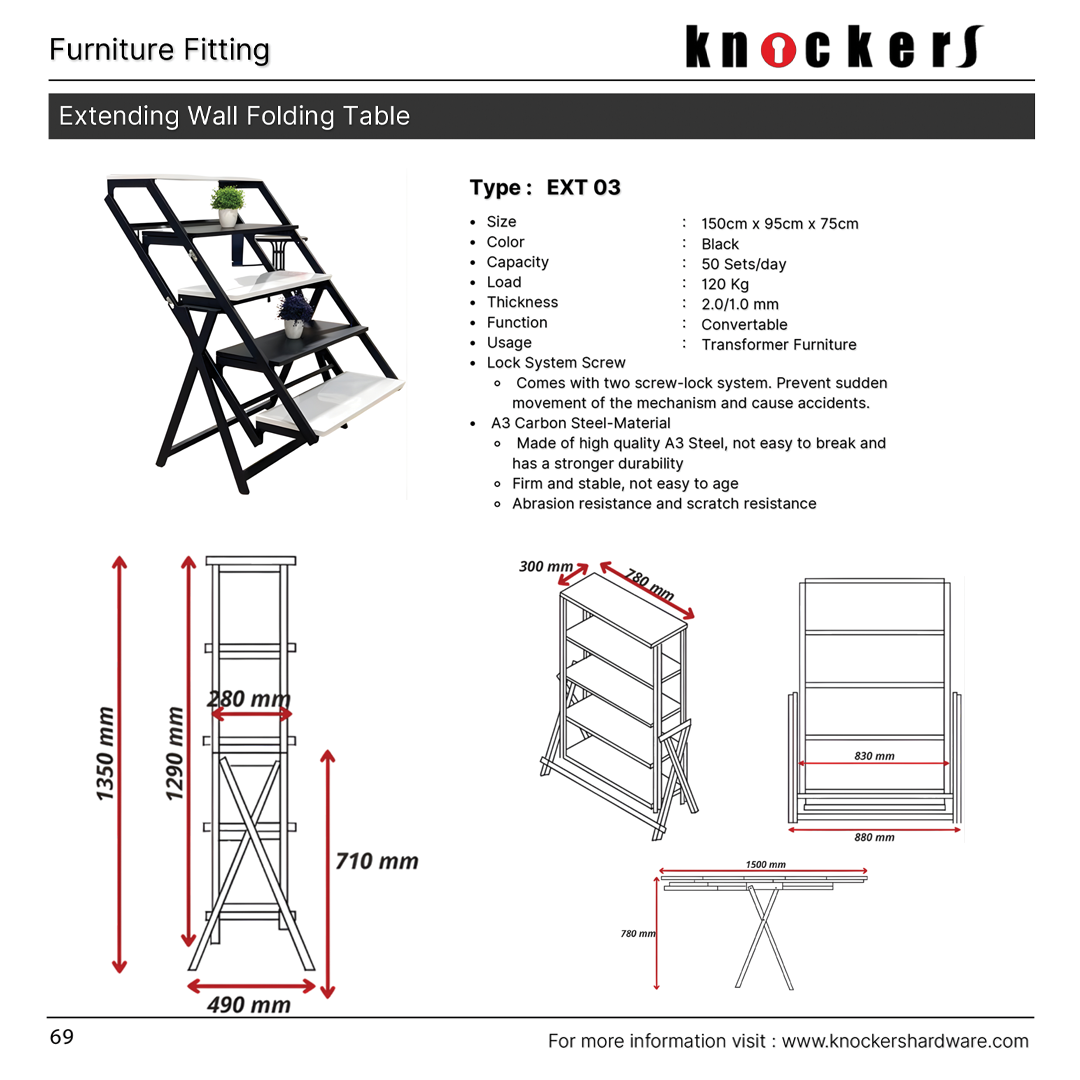 Furniture Fitting

knockers

Extending Wall Folding Table

Type : EXT 03

- Size : 150cm x 95cm x 75cm
- Color : Black
- Capacity : 50 Sets/day
- Load : 120 Kg
- Thickness : 2.0/1.0 mm
- Function : Convertable
- Usage : Transformer Furniture
- Lock System Screw
  - Comes with two screw-lock system. Prevent sudden movement of the mechanism and cause accidents.
- A3 Carbon Steel-Material
  - Made of high quality A3 Steel, not easy to break and has a stronger durability
  - Firm and stable, not easy to age
  - Abrasion resistance and scratch resistance

1350 mm
1290 mm
280 mm
710 mm
490 mm

300 mm
780 mm

830 mm
880 mm

1500 mm
780 mm

69

For more information visit : www.knockershardware.com