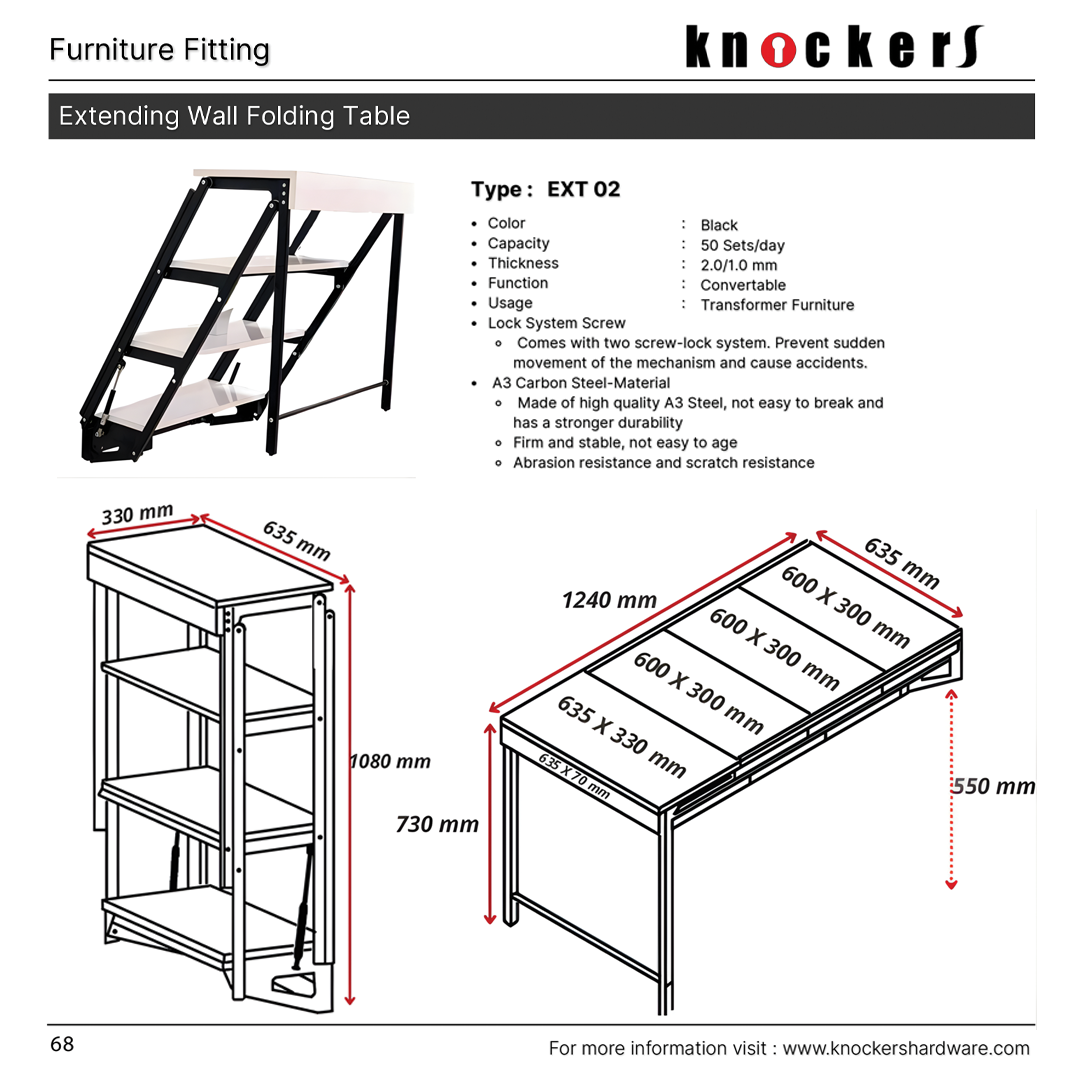 Furniture Fitting

knockers

Extending Wall Folding Table

Type : EXT 02

- Color : Black
- Capacity : 50 Sets/day
- Thickness : 2.0/1.0 mm
- Function : Convertable
- Usage : Transformer Furniture
- Lock System Screw
  - Comes with two screw-lock system. Prevent sudden movement of the mechanism and cause accidents.
- A3 Carbon Steel-Material
  - Made of high quality A3 Steel, not easy to break and has a stronger durability
  - Firm and stable, not easy to age
  - Abrasion resistance and scratch resistance

330 mm
635 mm
1080 mm

1240 mm
635 mm
600 X 300 mm
600 X 300 mm
600 X 300 mm
635 X 330 mm
635 X 70 mm
730 mm
550 mm

68

For more information visit : www.knockershardware.com