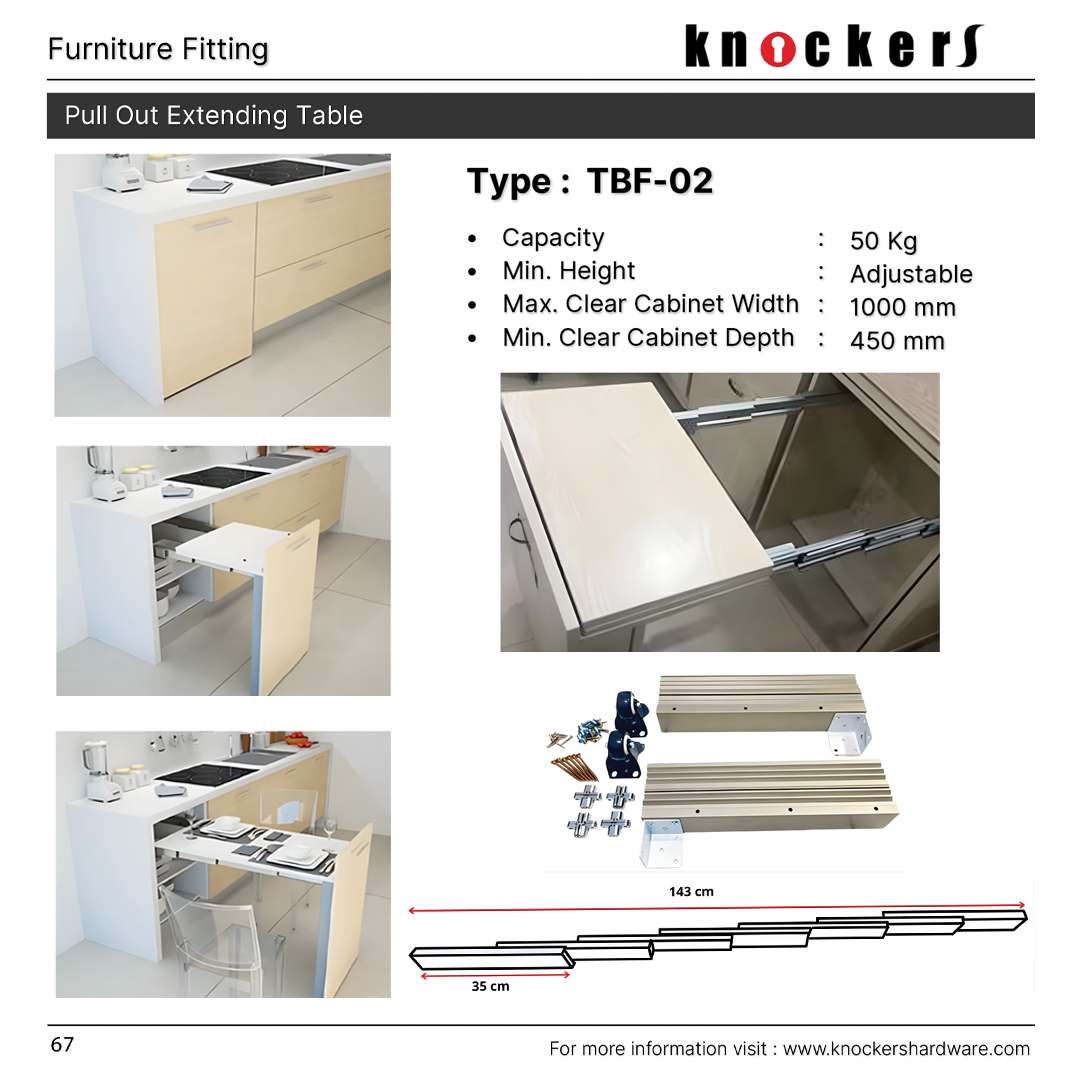 Furniture Fitting

knockers

Pull Out Extending Table

Type : TBF-02

- Capacity : 50 Kg
- Min. Height : Adjustable
- Max. Clear Cabinet Width : 1000 mm
- Min. Clear Cabinet Depth : 450 mm

143 cm

35 cm

67

For more information visit : www.knockershardware.com