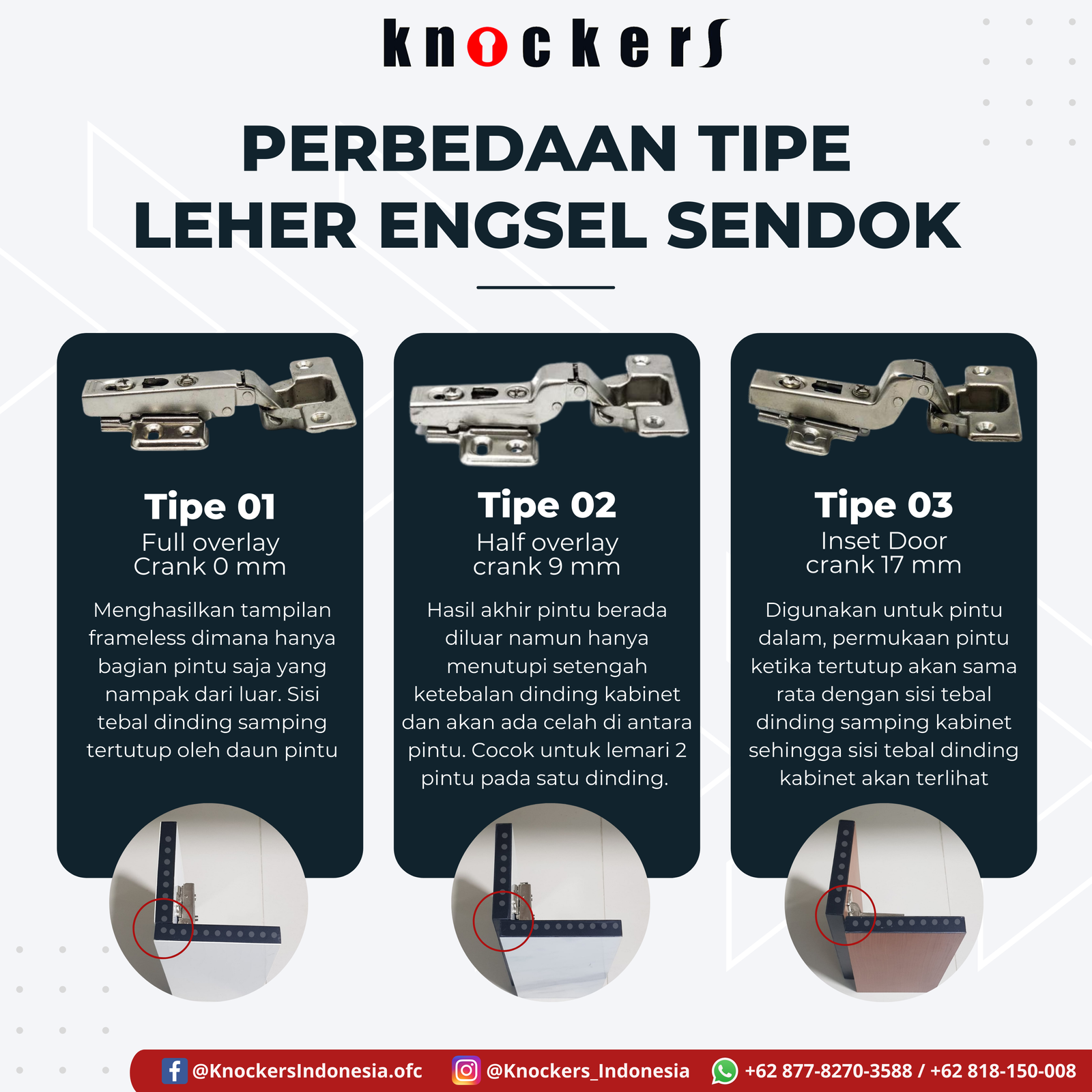 knockers

PERBEDAAN TIPE LEHER ENGSEL SENDOK

Tipe 01
Full overlay
Crank 0 mm

Menghasilkan tampilan frameless dimana hanya bagian pintu saja yang nampak dari luar. Sisi tebal dinding samping tertutup oleh daun pintu

Tipe 02
Half overlay
crank 9 mm

Hasil akhir pintu berada diluar namun hanya menutupi setengah ketebalan dinding kabinet dan akan ada celah di antara pintu. Cocok untuk lemari 2 pintu pada satu dinding.

Tipe 03
Inset Door
crank 17 mm

Digunakan untuk pintu dalam, permukaan pintu ketika tertutup akan sama rata dengan sisi tebal dinding samping kabinet sehingga sisi tebal dinding kabinet akan terlihat

@KnockersIndonesia.ofc @Knockers_Indonesia +62 877-8270-3588 / +62 818-150-008